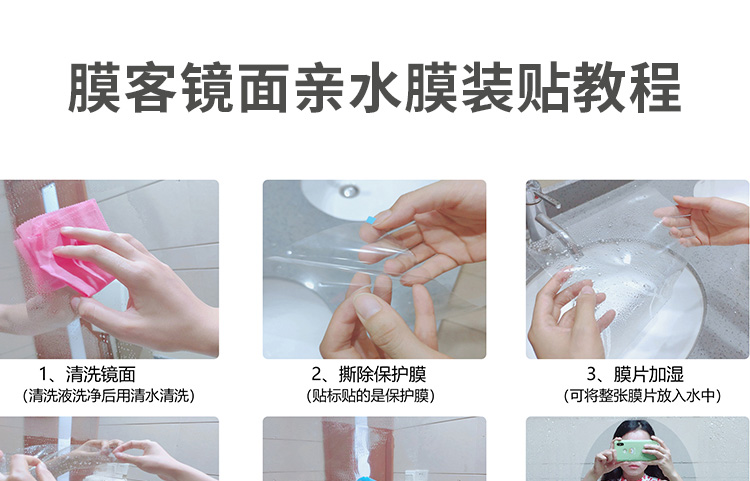 膜客镜面亲水膜装贴教程

1、清洗镜面
(清洗液洗净后用清水清洗)

2、撕除保护膜
(贴标贴的是保护膜)

3、膜片加湿
(可将整张膜片放入水中)