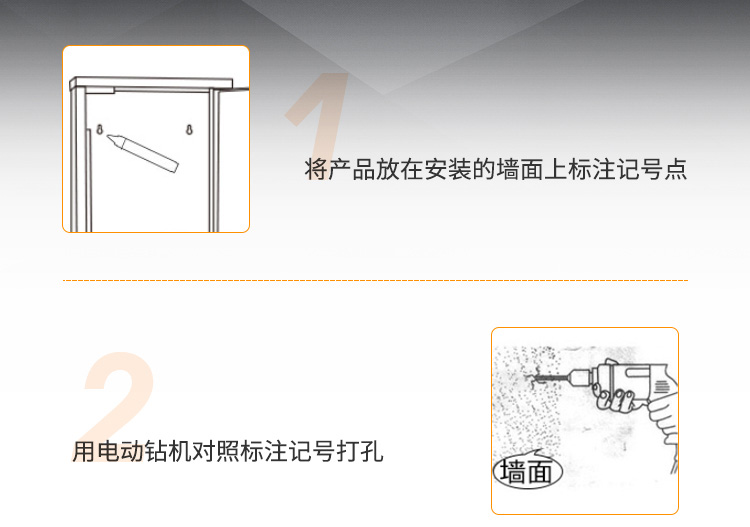 1
将产品放在安装的墙面上标注记号点

2
用电动钻机对照标注记号打孔

墙面